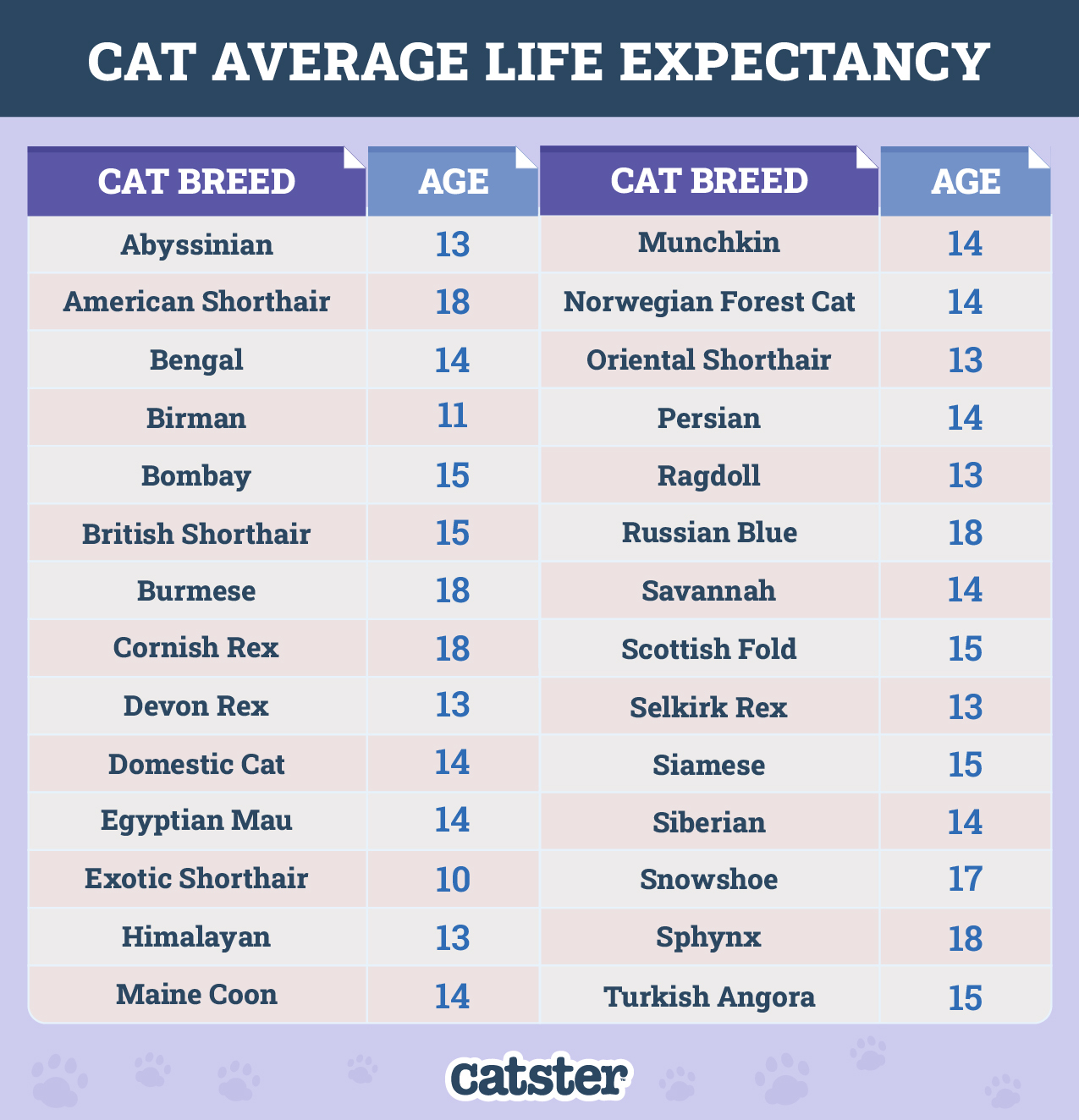 CAT AVERAGE LIFE EXPECTANCY

| CAT BREED | AGE |
|---|---|
| Abyssinian | 13 |
| American Shorthair | 18 |
| Bengal | 14 |
| Birman | 11 |
| Bombay | 15 |
| British Shorthair | 15 |
| Burmese | 18 |
| Cornish Rex | 18 |
| Devon Rex | 13 |
| Domestic Cat | 14 |
| Egyptian Mau | 14 |
| Exotic Shorthair | 10 |
| Himalayan | 13 |
| Maine Coon | 14 |

| CAT BREED | AGE |
|---|---|
| Munchkin | 14 |
| Norwegian Forest Cat | 14 |
| Oriental Shorthair | 13 |
| Persian | 14 |
| Ragdoll | 13 |
| Russian Blue | 18 |
| Savannah | 14 |
| Scottish Fold | 15 |
| Selkirk Rex | 13 |
| Siamese | 15 |
| Siberian | 14 |
| Snowshoe | 17 |
| Sphynx | 18 |
| Turkish Angora | 15 |

catster